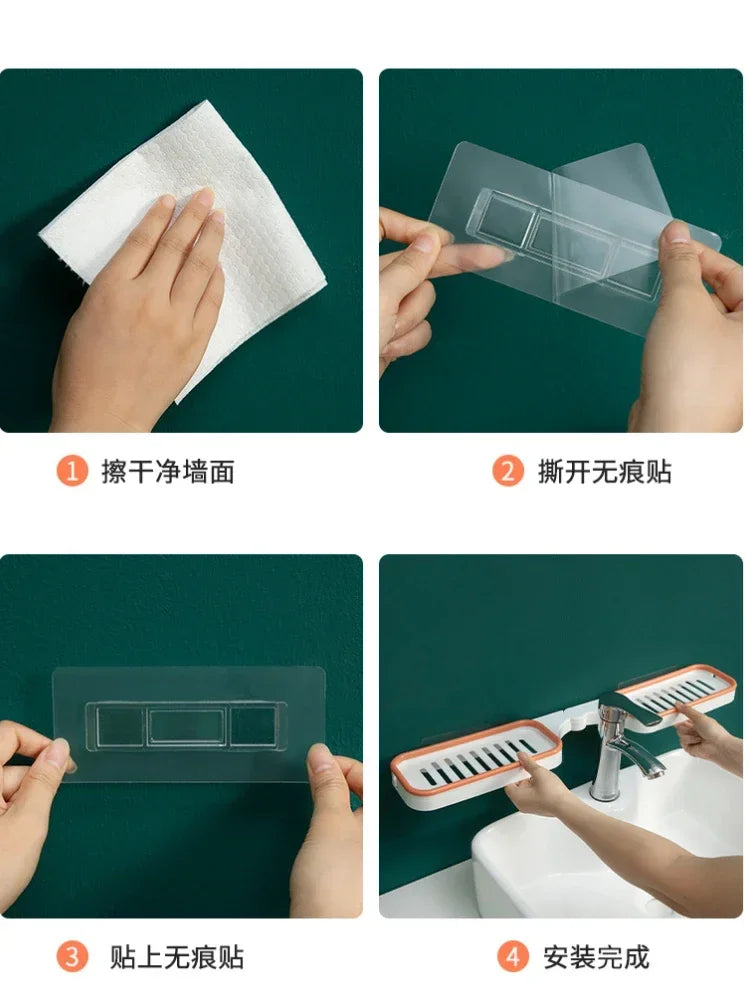 1 擦干净墙面

2 撕开无痕贴

3 贴上无痕贴

4 安装完成